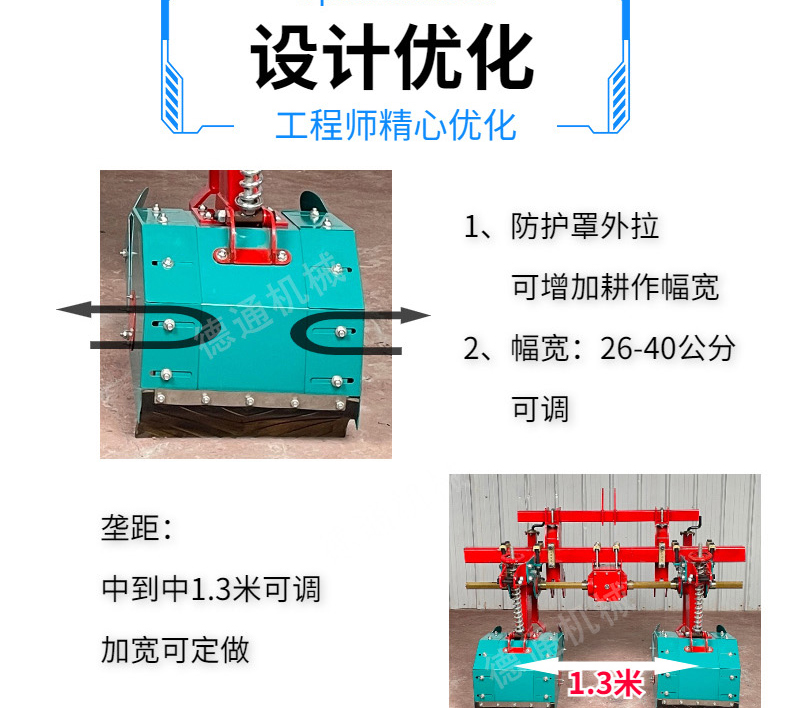 设计优化

工程师精心优化

德通机械

1、防护罩外拉

可增加耕作幅宽

2、幅宽：26-40公分

可调

垄距：

中到中1.3米可调

加宽可定做

德通机械

1.3米